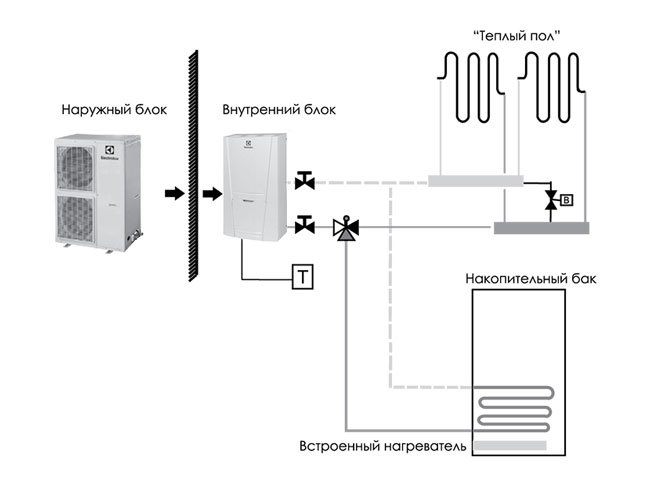 "Теплый пол"

Наружный блок

Внутренний блок

Electrolux

Electrolux

B

T

Накопительный бак

Встроенный нагреватель